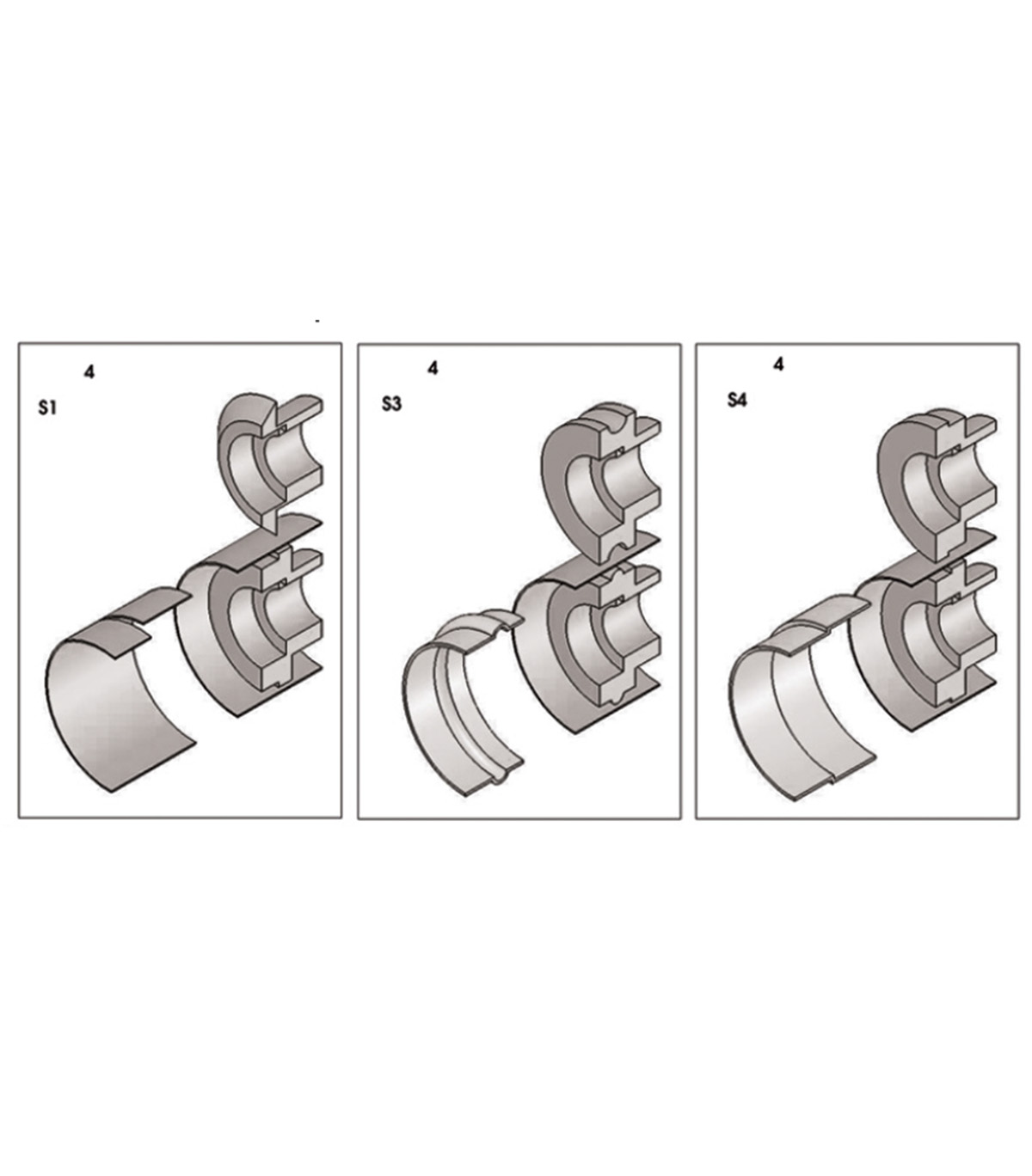 4
S1

4
S3

4
S4